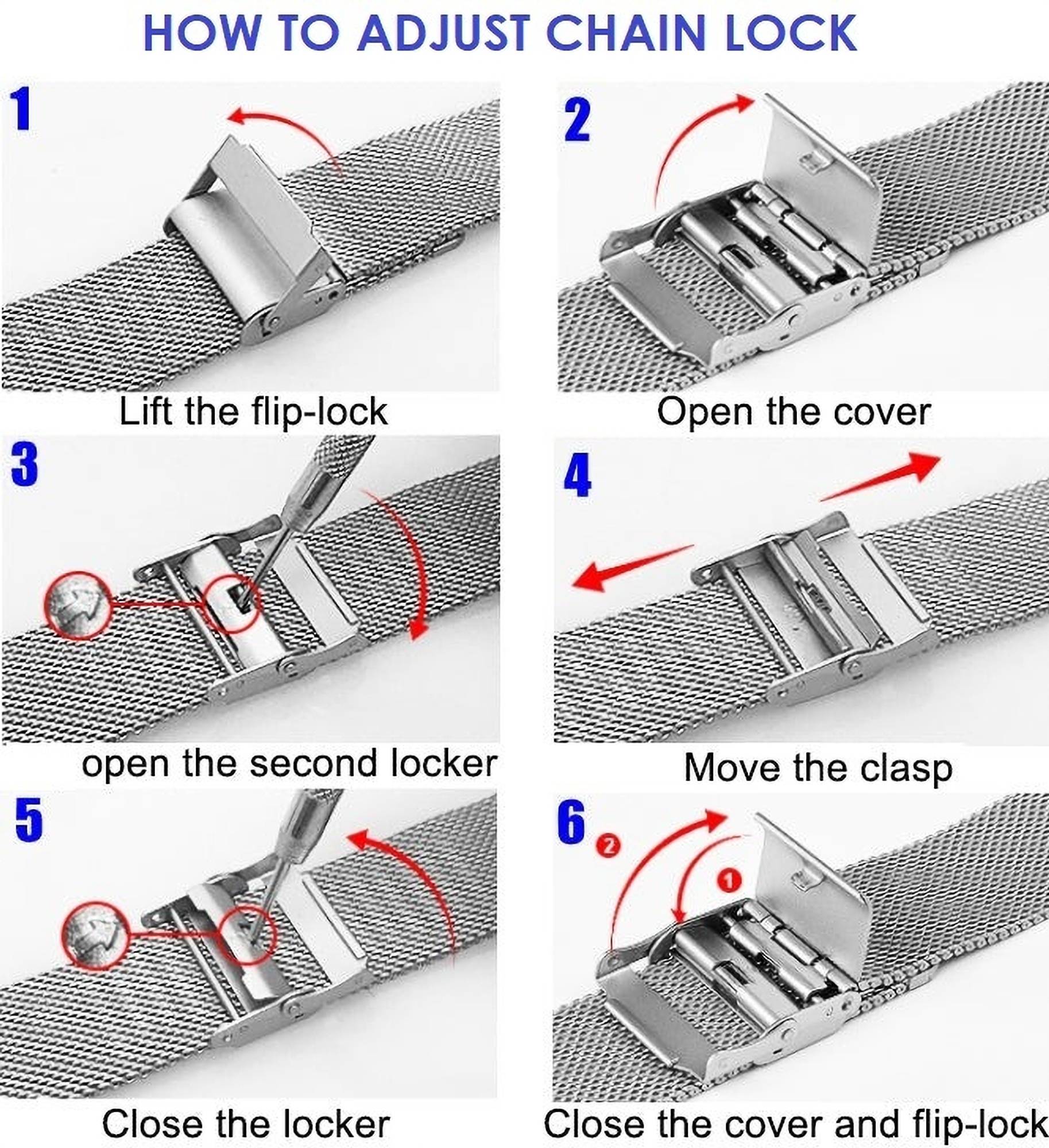 HOW TO ADJUST CHAIN LOCK

1

Lift the flip-lock

2

Open the cover

3

open the second locker

4

Move the clasp

5

Close the locker

6

2

1

Close the cover and flip-lock